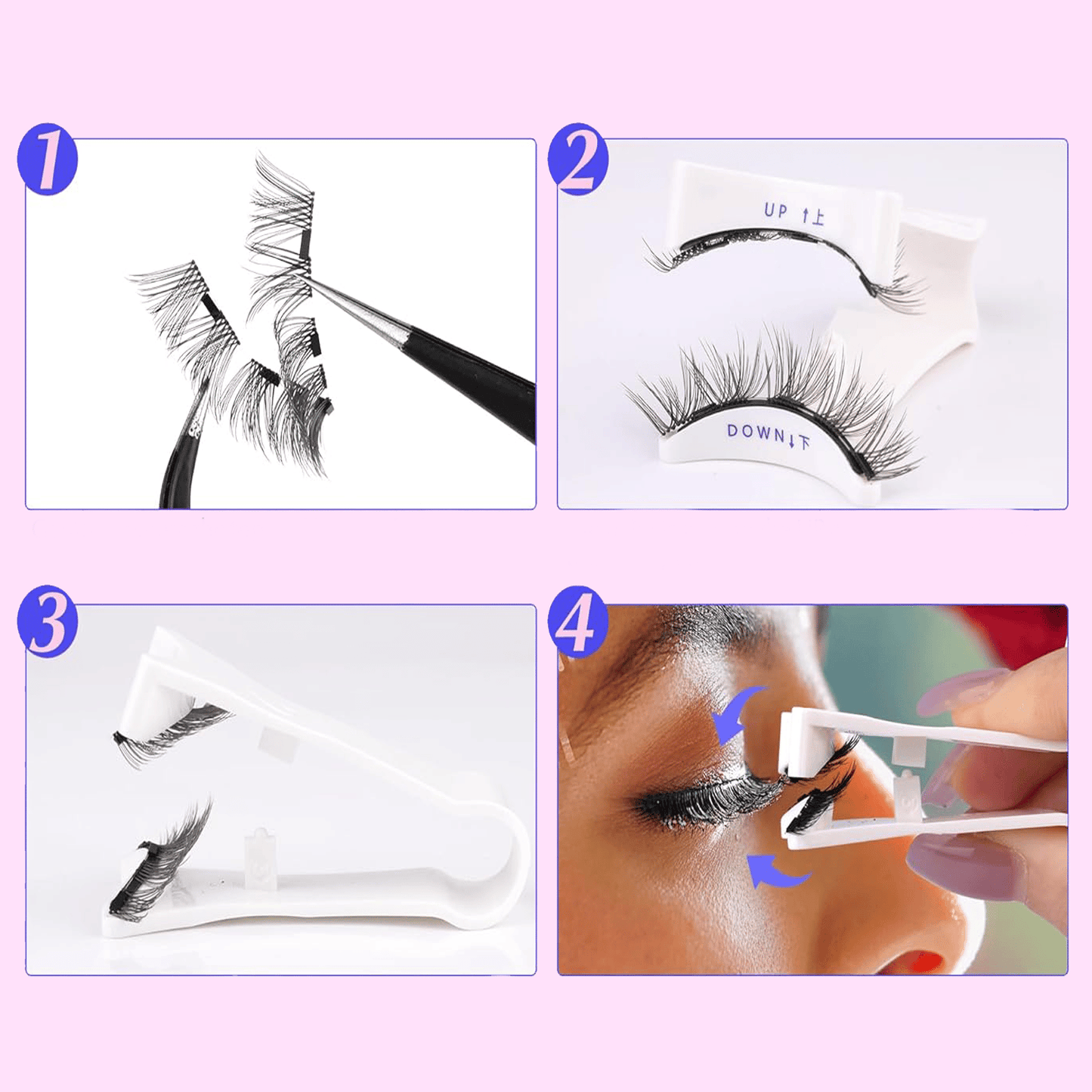 1

2

UP ↑上

DOWN↓下

3

4